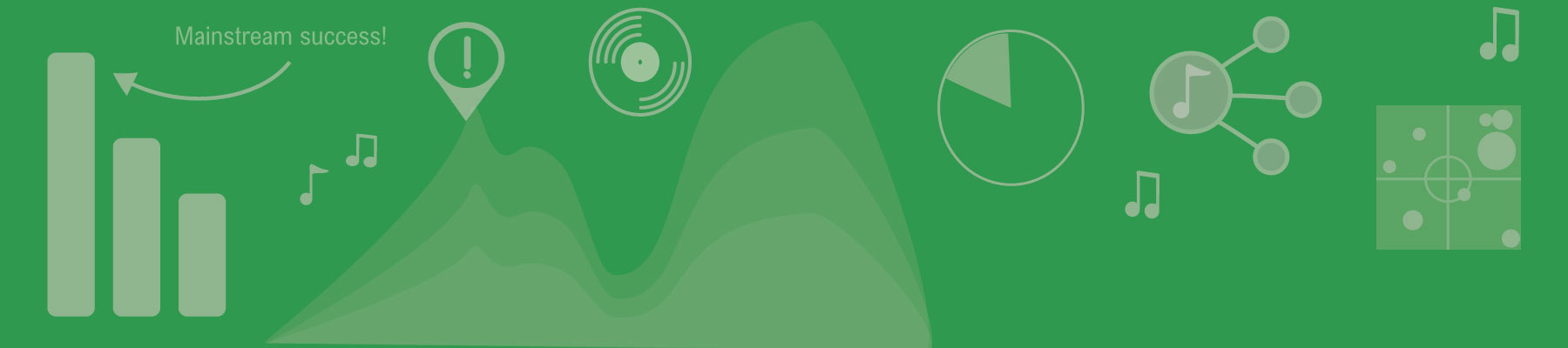 Mainstream success!